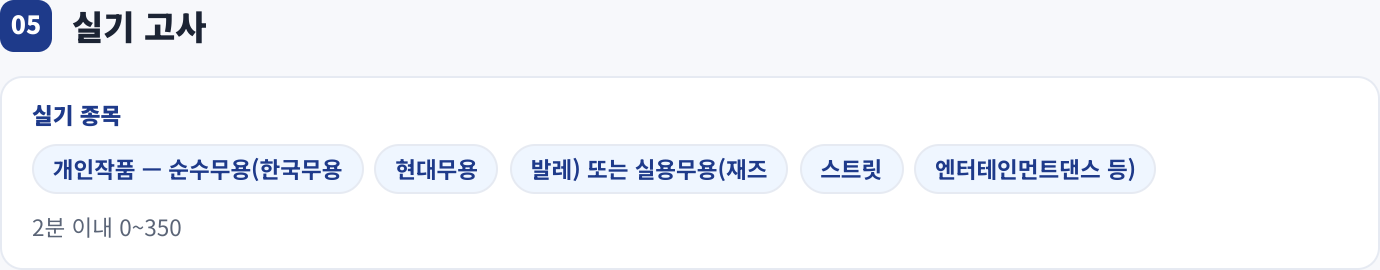 05 실기 고사

실기 종목

개인작품 — 순수무용(한국무용

현대무용

발레) 또는 실용무용(재즈

스트릿

엔터테인먼트댄스 등)

2분 이내 0~350